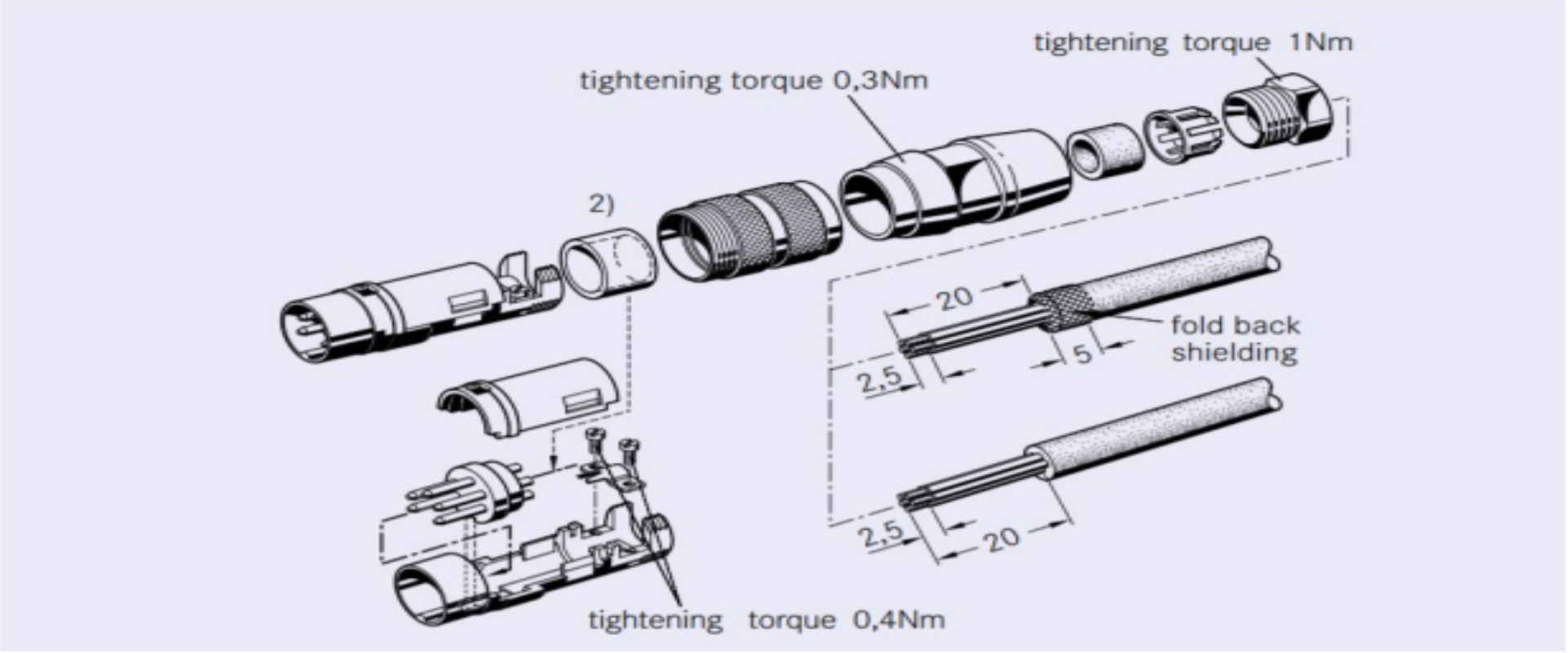 tightening torque 1Nm

tightening torque 0,3Nm

2)

20

fold back shielding

5

2,5

2,5

20

tightening torque 0,4Nm